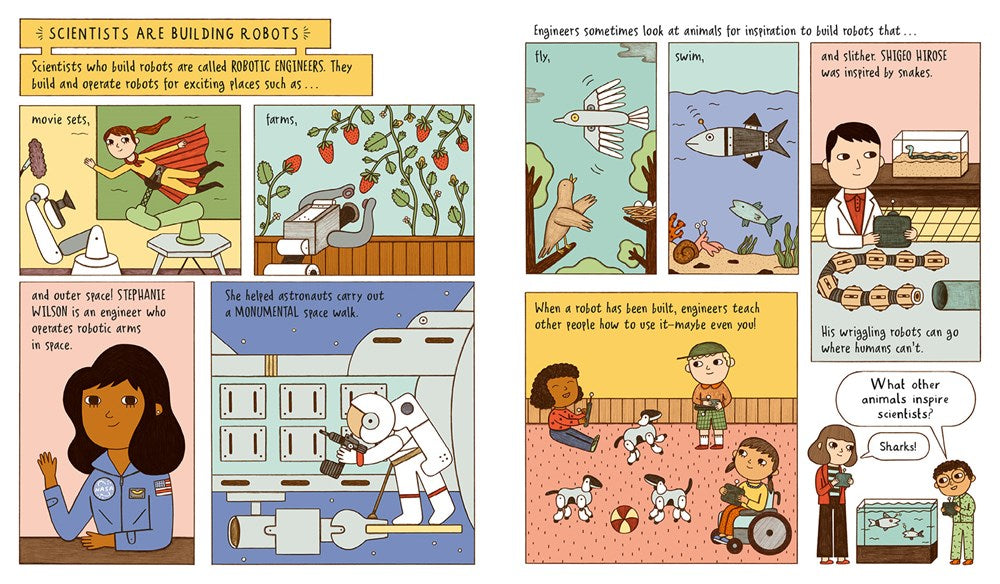 SCIENTISTS ARE BUILDING ROBOTS

Scientists who build robots are called ROBOTIC ENGINEERS. They build and operate robots for exciting places such as . . .

movie sets,

farms,

and outer space! STEPHANIE WILSON is an engineer who operates robotic arms in space.

NASA

She helped astronauts carry out a MONUMENTAL space walk.

Engineers sometimes look at animals for inspiration to build robots that . . .

fly,

swim,

and slither. SHIGEO HIROSE was inspired by snakes.

His wriggling robots can go where humans can't.

When a robot has been built, engineers teach other people how to use it—maybe even you!

What other animals inspire scientists?

Sharks!