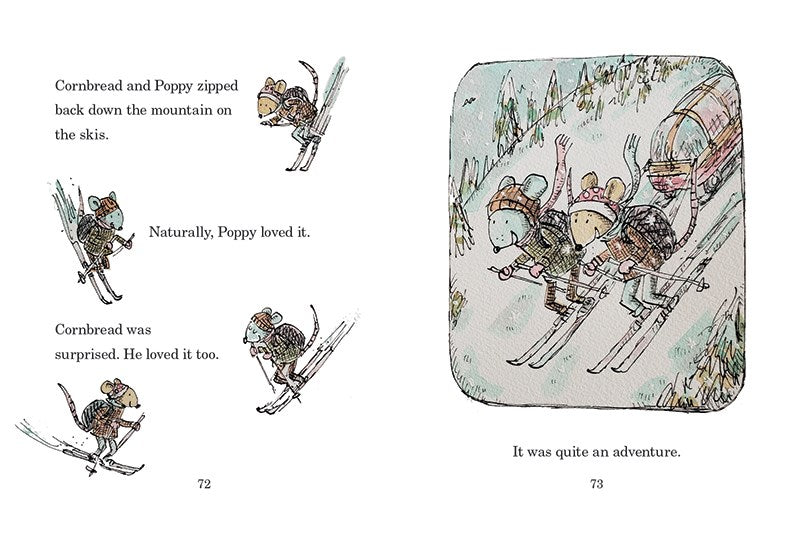 Cornbread and Poppy zipped back down the mountain on the skis.

Naturally, Poppy loved it.

Cornbread was surprised. He loved it too.

72

It was quite an adventure.

73