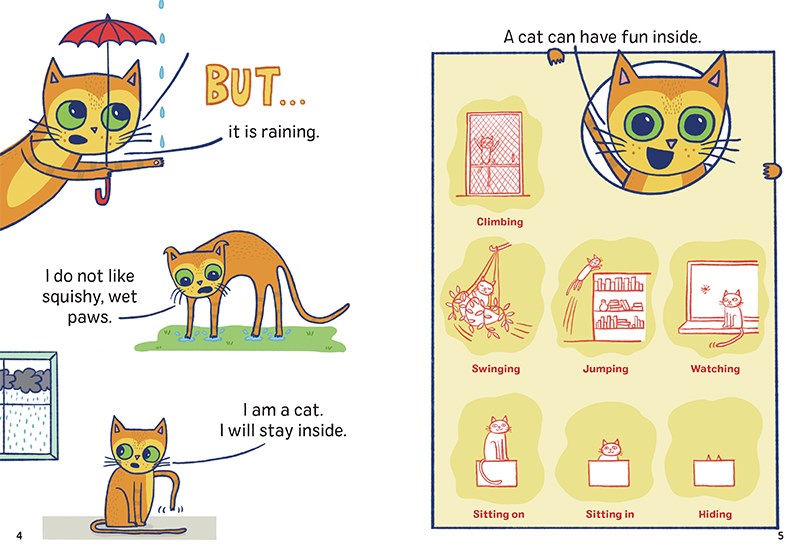 BUT...

it is raining.

I do not like squishy, wet paws.

I am a cat. I will stay inside.

4

A cat can have fun inside.

Climbing

Swinging

Jumping

Watching

Sitting on

Sitting in

Hiding

5