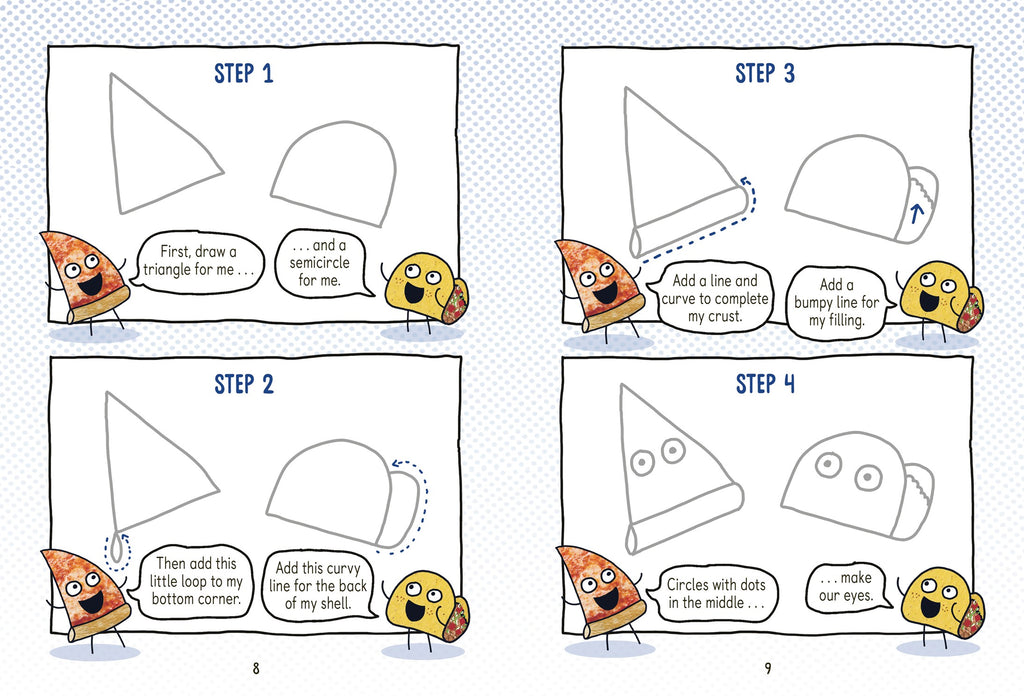 STEP 1

First, draw a triangle for me . . .

. . . and a semicircle for me.

STEP 2

Then add this little loop to my bottom corner.

Add this curvy line for the back of my shell.

8

STEP 3

Add a line and curve to complete my crust.

Add a bumpy line for my filling.

STEP 4

Circles with dots in the middle . . .

. . . make our eyes.

9