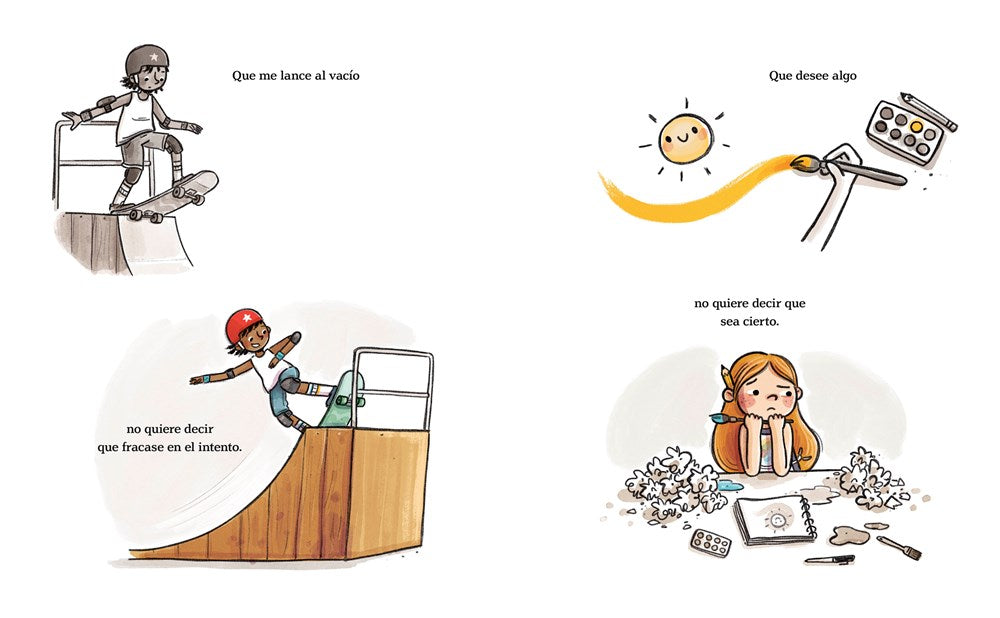 Que me lance al vacío

no quiere decir
que fracase en el intento.

Que desee algo

no quiere decir que
sea cierto.